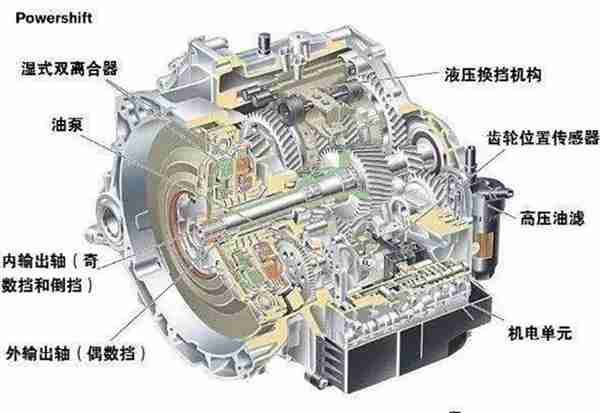 Powershift

湿式双离合器

油泵

内输出轴（奇数挡和倒挡）

外输出轴（偶数挡）

液压换挡机构

齿轮位置传感器

高压油滤

机电单元